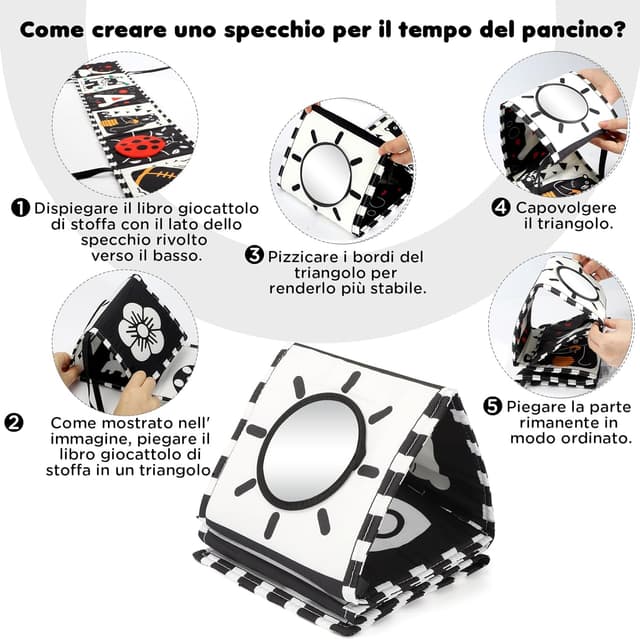 Come creare uno specchio per il tempo del pancino?

❶ Dispiegare il libro giocattolo di stoffa con il lato dello specchio rivolto verso il basso.

❷ Come mostrato nell' immagine, piegare il libro giocattolo di stoffa in un triangolo

❸ Pizzicare i bordi del triangolo per renderlo più stabile.

❹ Capovolgere il triangolo.

❺ Piegare la parte rimanente in modo ordinato.