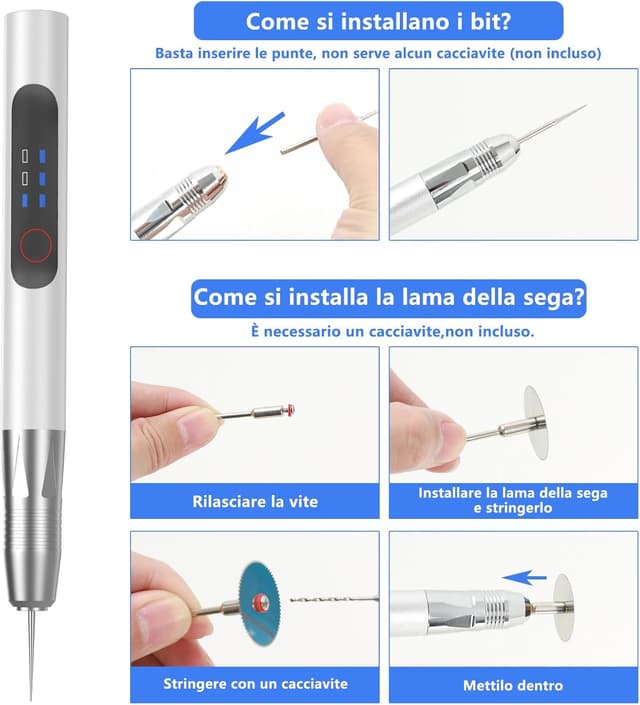 Come si installano i bit?

Basta inserire le punte, non serve alcun cacciavite (non incluso)

Come si installa la lama della sega?

È necessario un cacciavite,non incluso.

Rilasciare la vite

Installare la lama della sega e stringerlo

Stringere con un cacciavite

Mettilo dentro