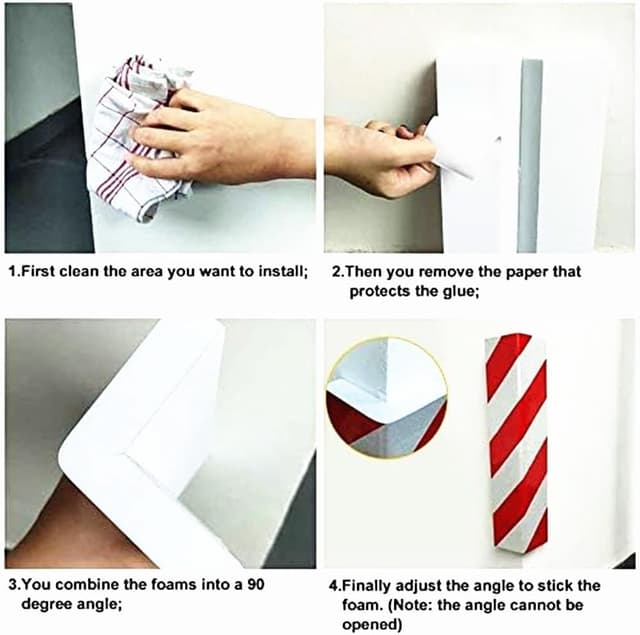 1.First clean the area you want to install;

2.Then you remove the paper that protects the glue;

3.You combine the foams into a 90 degree angle;

4.Finally adjust the angle to stick the foam. (Note: the angle cannot be opened)