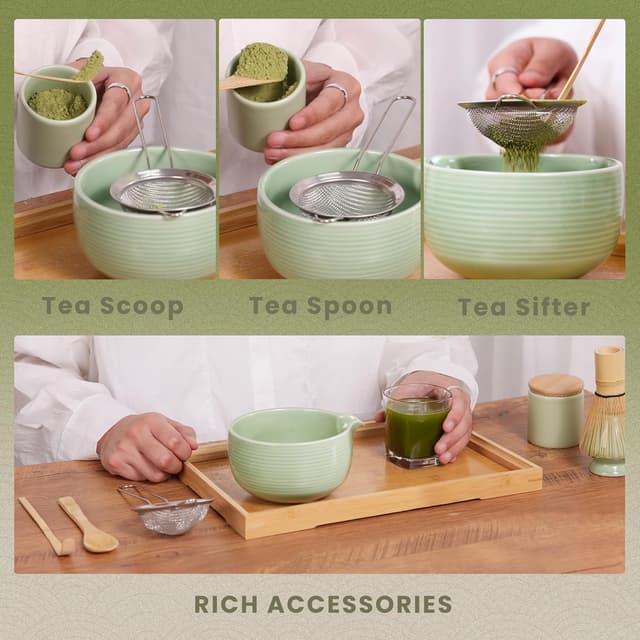 Tea Scoop

Tea Spoon

Tea Sifter

RICH ACCESSORIES