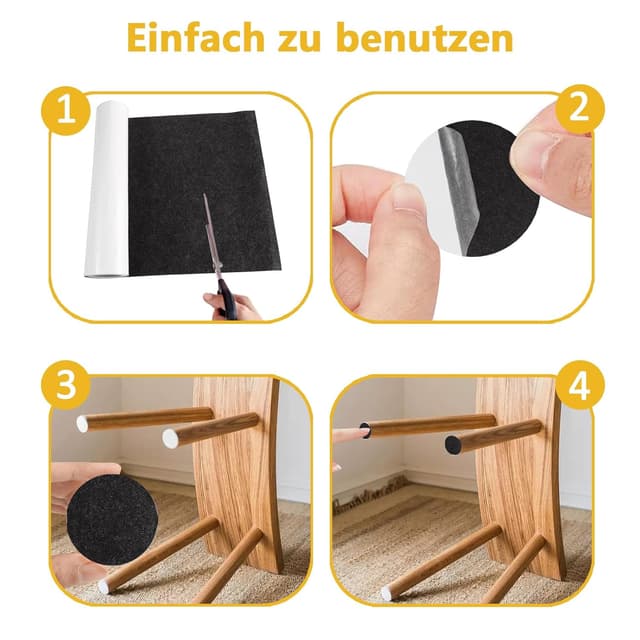 Einfach zu benutzen

1

2

3

4