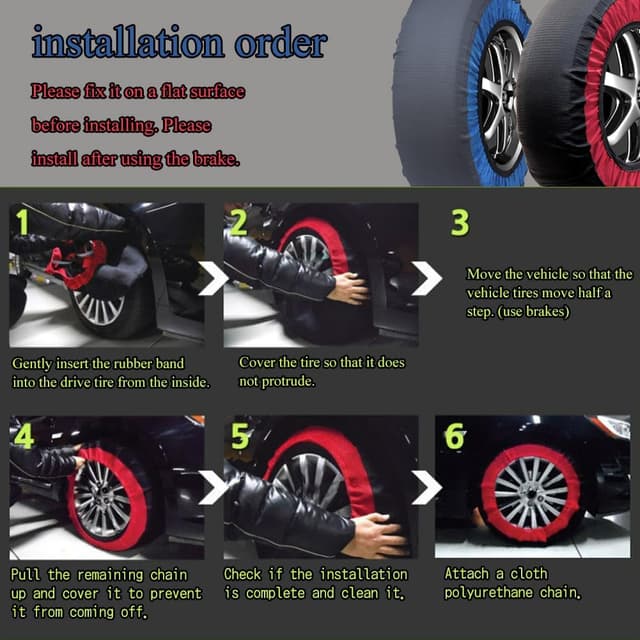 installation order

Please fix it on a flat surface before installing. Please install after using the brake.

1

Gently insert the rubber band into the drive tire from the inside.

2

Cover the tire so that it does not protrude.

3

Move the vehicle so that the vehicle tires move half a step. (use brakes)

4

Pull the remaining chain up and cover it to prevent it from coming off.

5

Check if the installation is complete and clean it.

6

Attach a cloth polyurethane chain.