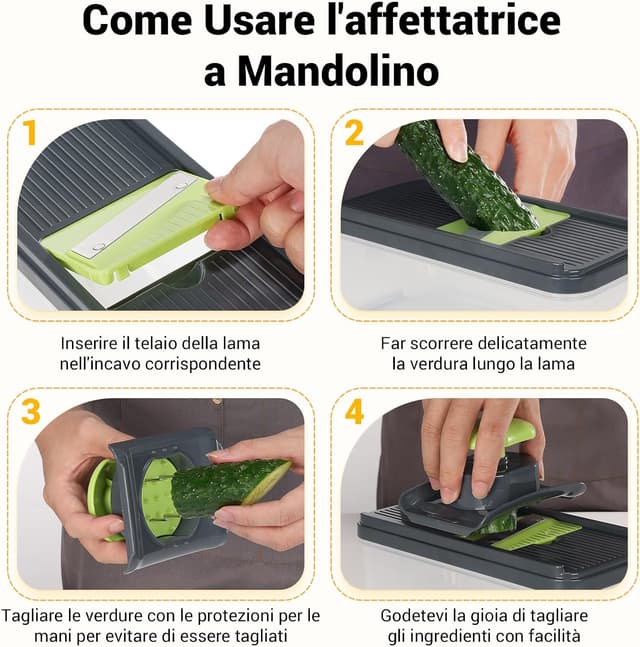 Come Usare l'affettatrice a Mandolino

1

Inserire il telaio della lama nell'incavo corrispondente

2

Far scorrere delicatamente la verdura lungo la lama

3

Tagliare le verdure con le protezioni per le mani per evitare di essere tagliati

4

Godetevi la gioia di tagliare gli ingredienti con facilità