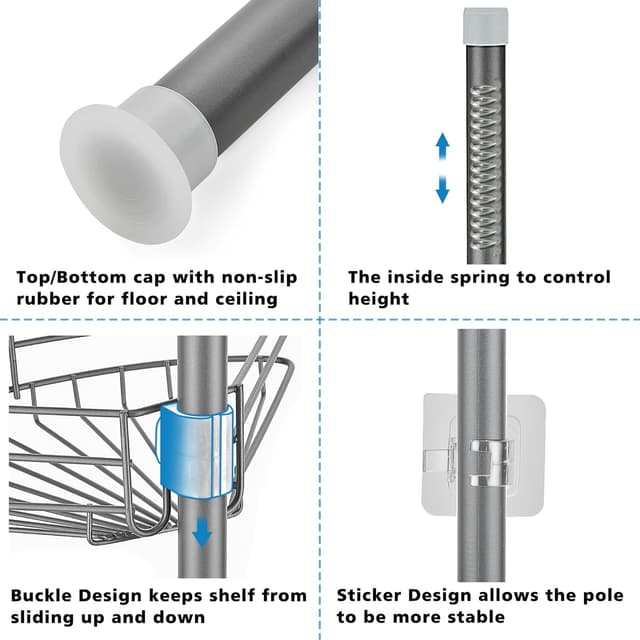 Top/Bottom cap with non-slip rubber for floor and ceiling

The inside spring to control height

Buckle Design keeps shelf from sliding up and down

Sticker Design allows the pole to be more stable