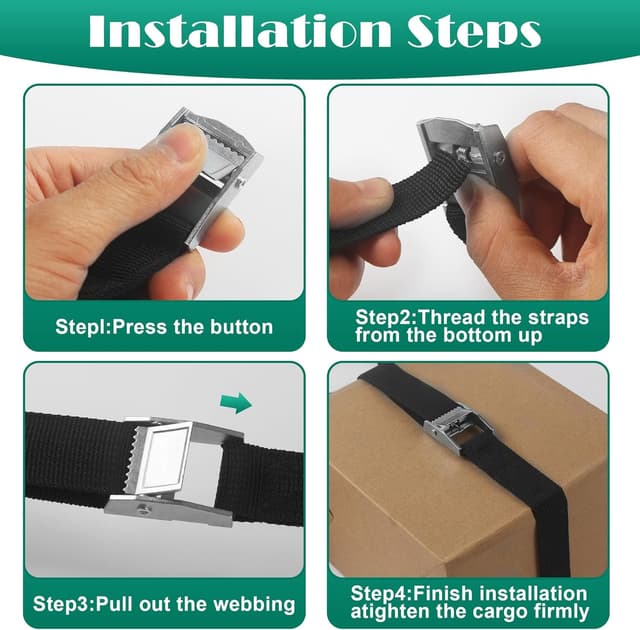 Installation Steps

Stepl:Press the button

Step2:Thread the straps from the bottom up

Step3:Pull out the webbing

Step4:Finish installation atighten the cargo firmly