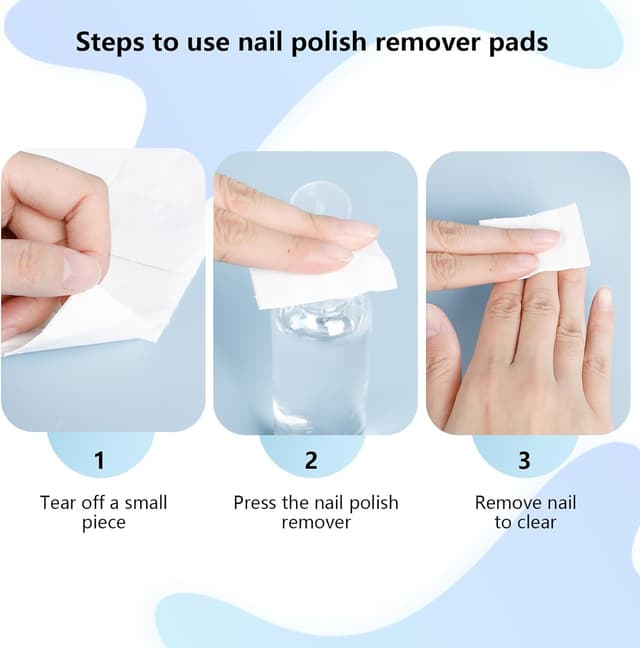 Steps to use nail polish remover pads

1

Tear off a small piece

2

Press the nail polish remover

3

Remove nail to clear