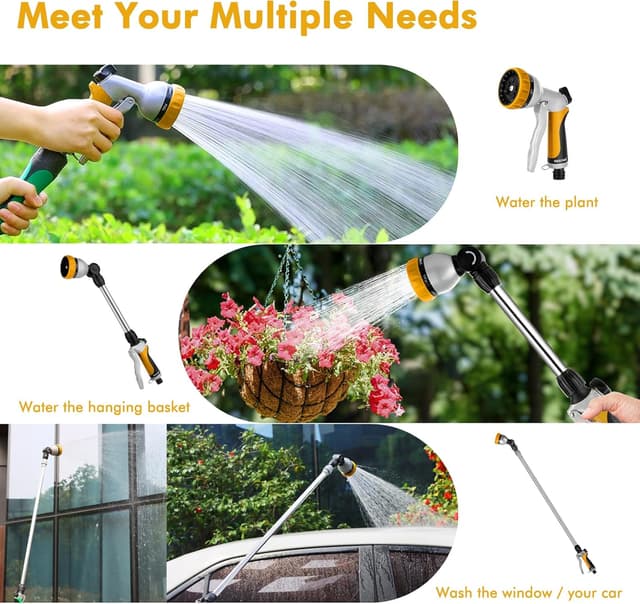 Meet Your Multiple Needs

Water the plant

Water the hanging basket

Wash the window / your car