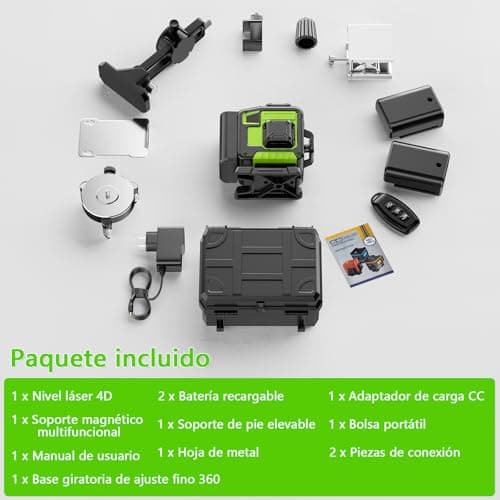 Paquete incluido

1 x Nivel láser 4D

1 x Soporte magnético multifuncional

1 x Manual de usuario

1 x Base giratoria de ajuste fino 360

2 x Batería recargable

1 x Soporte de pie elevable

1 x Hoja de metal

1 x Adaptador de carga CC

1 x Bolsa portátil

2 x Piezas de conexión