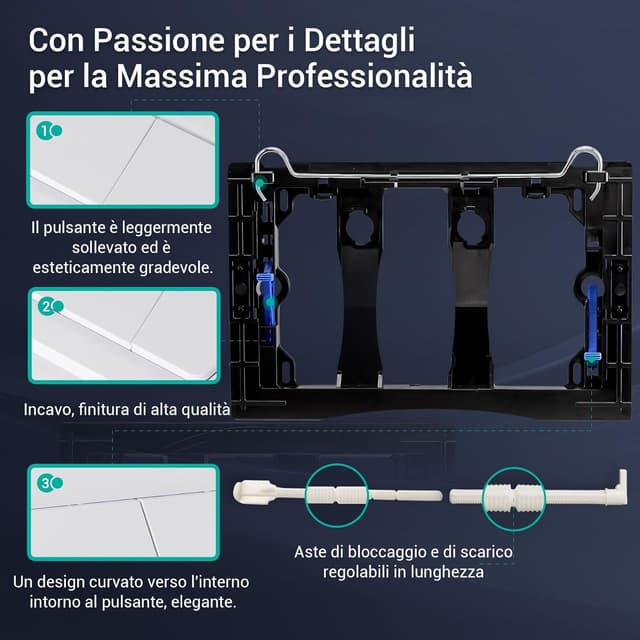 Con Passione per i Dettagli per la Massima Professionalità

1

Il pulsante è leggermente sollevato ed è esteticamente gradevole.

2

Incavo, finitura di alta qualità

3

Un design curvato verso l'interno intorno al pulsante, elegante.

Aste di bloccaggio e di scarico regolabili in lunghezza