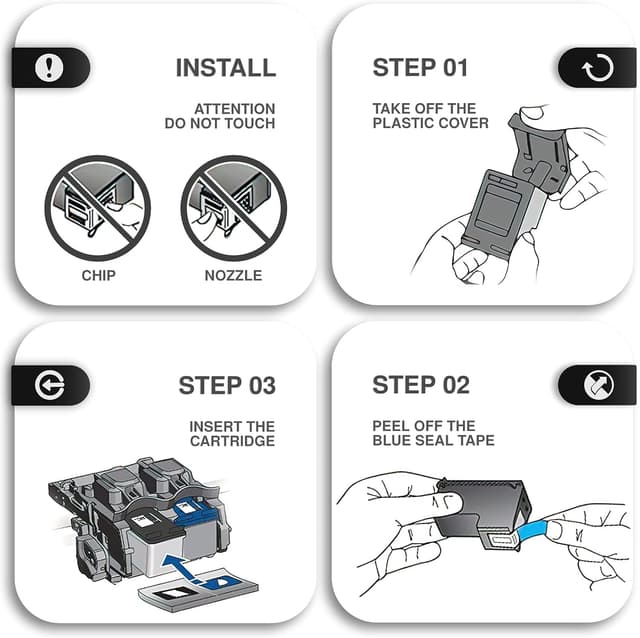 INSTALL

ATTENTION
DO NOT TOUCH

CHIP

NOZZLE

STEP 01

TAKE OFF THE
PLASTIC COVER

STEP 03

INSERT THE
CARTRIDGE

STEP 02

PEEL OFF THE
BLUE SEAL TAPE