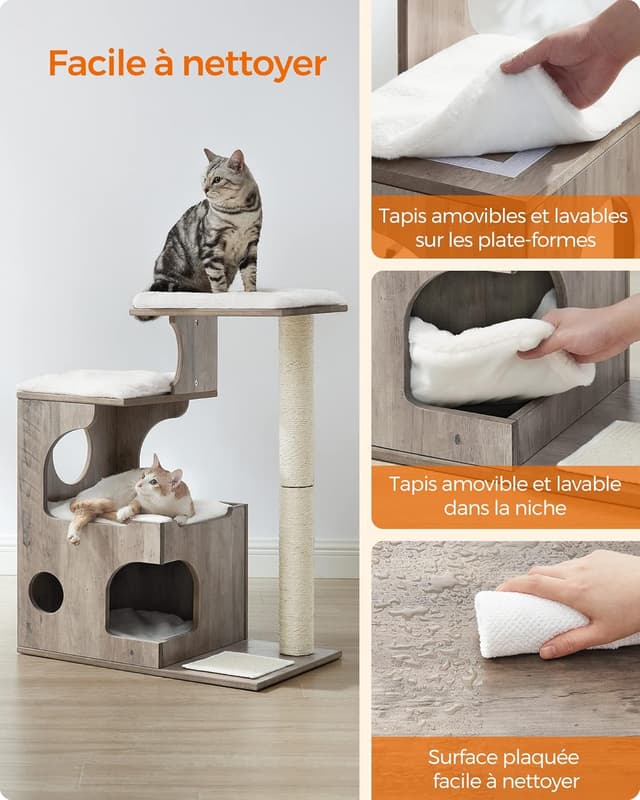 Facile à nettoyer

Tapis amovibles et lavables sur les plate-formes

Tapis amovible et lavable dans la niche

Surface plaquée facile à nettoyer