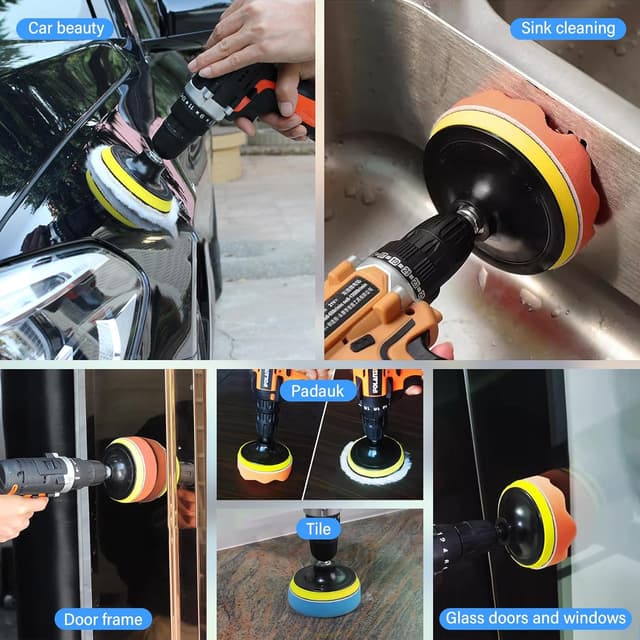 Car beauty

Sink cleaning

Padauk

Tile

Door frame

Glass doors and windows