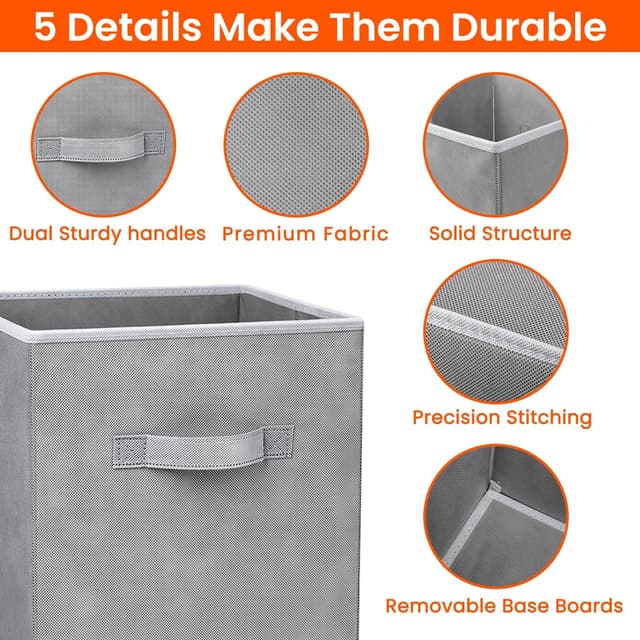 5 Details Make Them Durable

Dual Sturdy handles

Premium Fabric

Solid Structure

Precision Stitching

Removable Base Boards