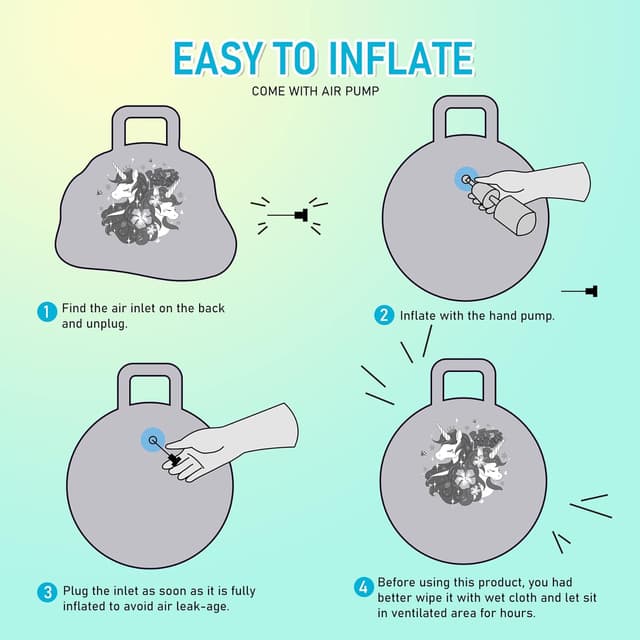 EASY TO INFLATE

COME WITH AIR PUMP

1 Find the air inlet on the back and unplug.

2 Inflate with the hand pump.

3 Plug the inlet as soon as it is fully inflated to avoid air leak-age.

4 Before using this product, you had better wipe it with wet cloth and let sit in ventilated area for hours.