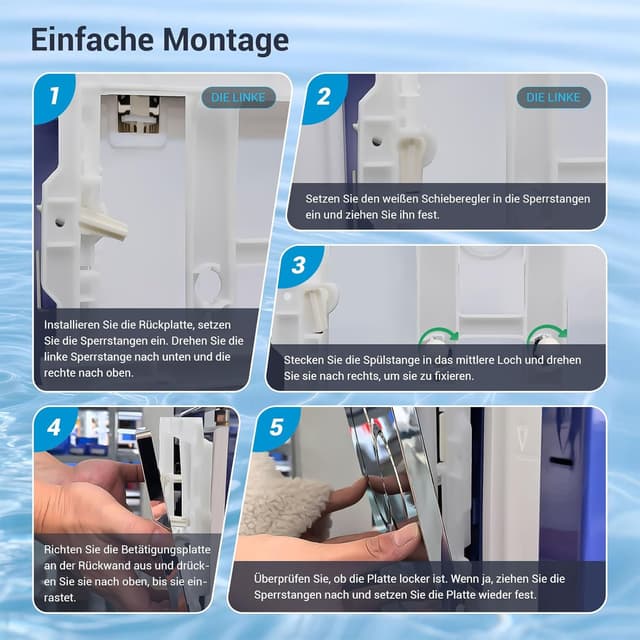 Einfache Montage

1

DIE LINKE

Installieren Sie die Rückplatte, setzen Sie die Sperrstangen ein. Drehen Sie die linke Sperrstange nach unten und die rechte nach oben.

2

DIE LINKE

Setzen Sie den weißen Schieberegler in die Sperrstangen ein und ziehen Sie ihn fest.

3

Stecken Sie die Spülstange in das mittlere Loch und drehen Sie sie nach rechts, um sie zu fixieren.

4

Richten Sie die Betätigungsplatte an der Rückwand aus und drücken Sie sie nach oben, bis sie einrastet.

5

Überprüfen Sie, ob die Platte locker ist. Wenn ja, ziehen Sie die Sperrstangen nach und setzen Sie die Platte wieder fest.