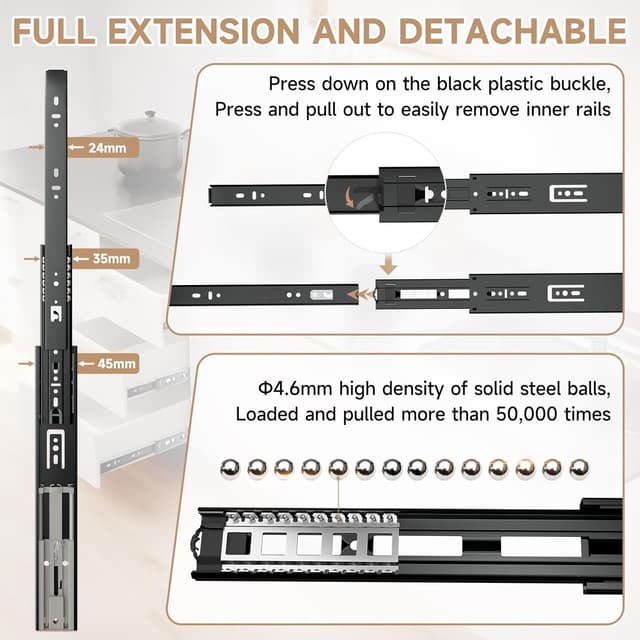 FULL EXTENSION AND DETACHABLE

24mm

35mm

45mm

Press down on the black plastic buckle,
Press and pull out to easily remove inner rails

Φ4.6mm high density of solid steel balls,
Loaded and pulled more than 50,000 times