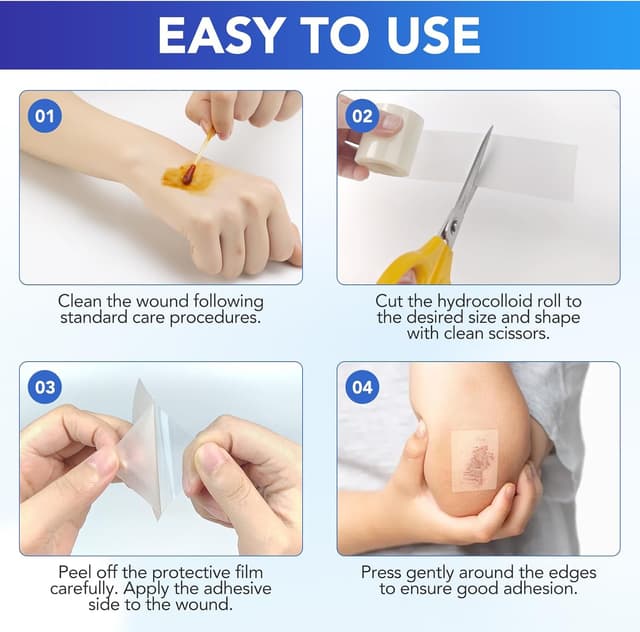 EASY TO USE

01

Clean the wound following standard care procedures.

02

Cut the hydrocolloid roll to the desired size and shape with clean scissors.

03

Peel off the protective film carefully. Apply the adhesive side to the wound.

04

Press gently around the edges to ensure good adhesion.