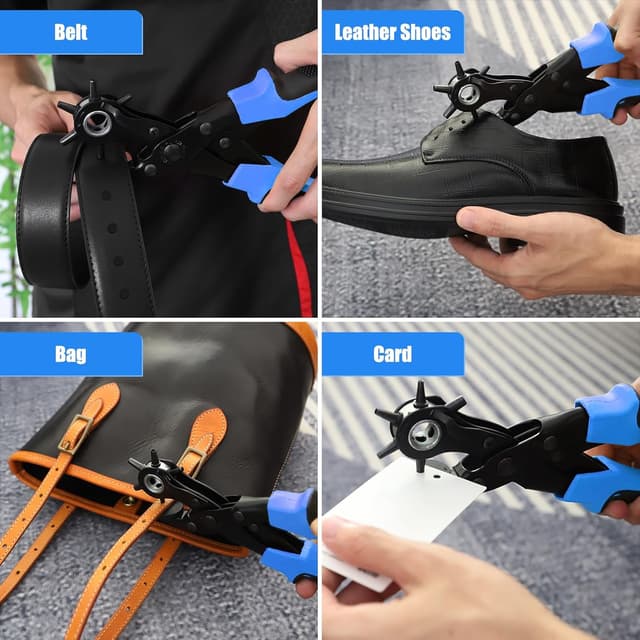 Belt

Leather Shoes

Bag

Card