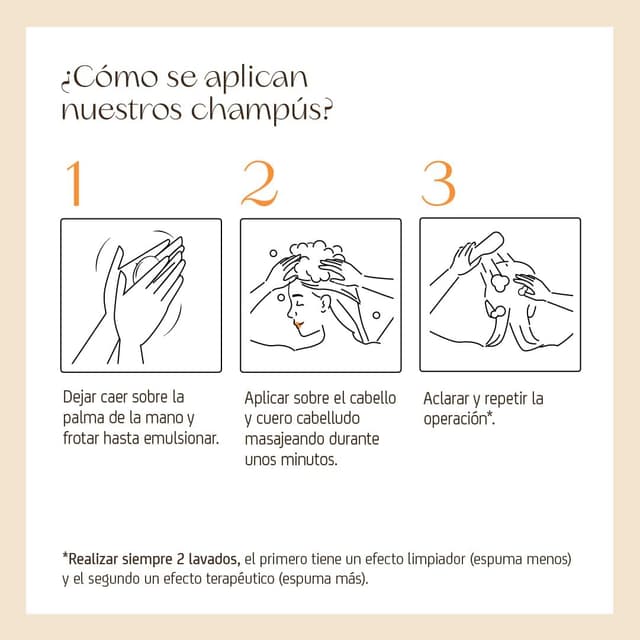 ¿Cómo se aplican nuestros champús?

1

Dejar caer sobre la palma de la mano y frotar hasta emulsionar.

2

Aplicar sobre el cabello y cuero cabelludo masajeando durante unos minutos.

3

Aclarar y repetir la operación*.

*Realizar siempre 2 lavados, el primero tiene un efecto limpiador (espuma menos) y el segundo un efecto terapéutico (espuma más).