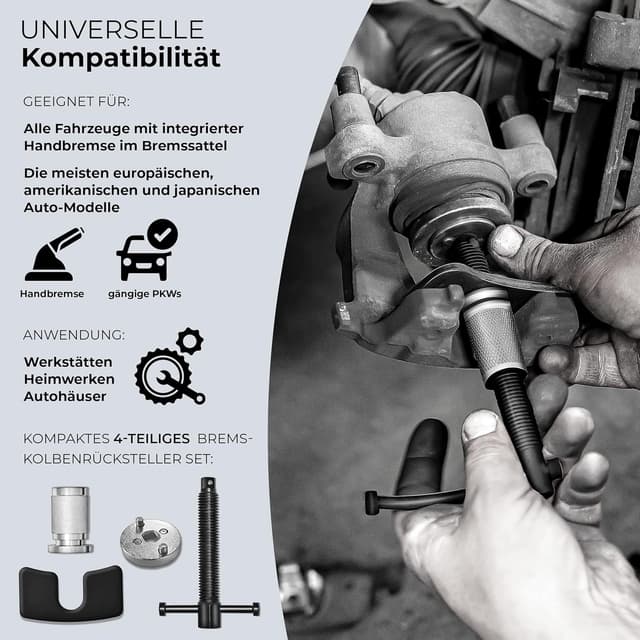 UNIVERSELLE
Kompatibilität

GEEIGNET FÜR:

Alle Fahrzeuge mit integrierter Handbremse im Bremssattel

Die meisten europäischen, amerikanischen und japanischen Auto-Modelle

Handbremse gängige PKWs

ANWENDUNG:

Werkstätten
Heimwerken
Autohäuser

KOMPAKTES 4-TEILIGES BREMSKOLBENRÜCKSTELLER SET: