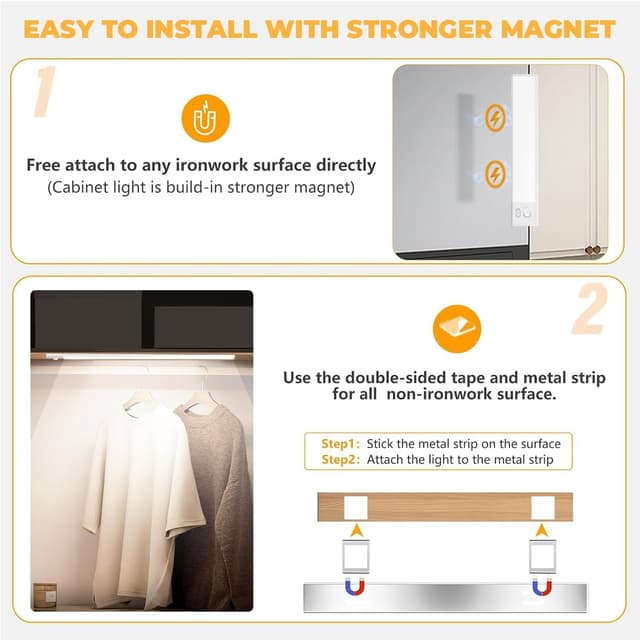 EASY TO INSTALL WITH STRONGER MAGNET

1

Free attach to any ironwork surface directly
(Cabinet light is build-in stronger magnet)

2

Use the double-sided tape and metal strip for all non-ironwork surface.

Step1: Stick the metal strip on the surface
Step2: Attach the light to the metal strip