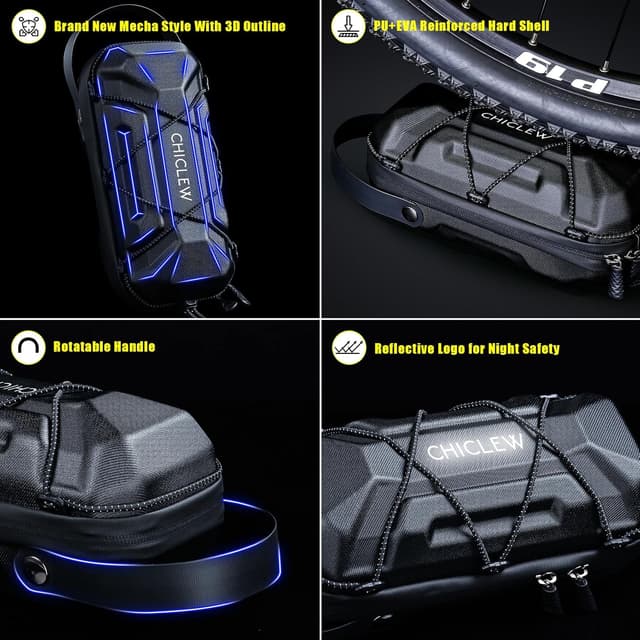 Brand New Mecha Style With 3D Outline

CHICLEW

PU+EVA Reinforced Hard Shell

P19

CHICLEW

Rotatable Handle

Reflective Logo for Night Safety

CHICLEW