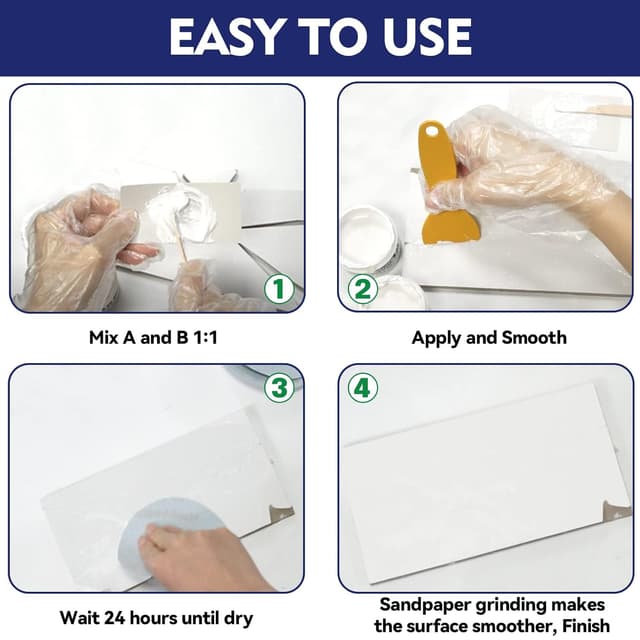 EASY TO USE

1

Mix A and B 1:1

2

Apply and Smooth

3

Wait 24 hours until dry

4

Sandpaper grinding makes the surface smoother, Finish