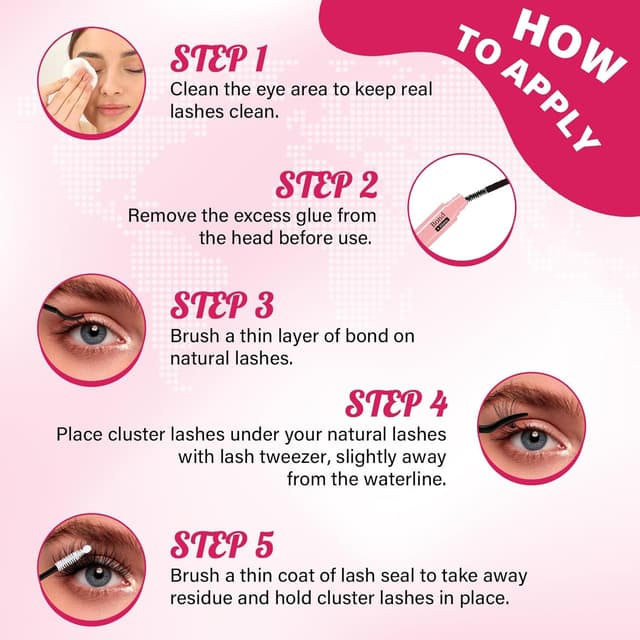 HOW TO APPLY

STEP 1
Clean the eye area to keep real lashes clean.

STEP 2
Remove the excess glue from the head before use.

Bond

STEP 3
Brush a thin layer of bond on natural lashes.

STEP 4
Place cluster lashes under your natural lashes with lash tweezer, slightly away from the waterline.

STEP 5
Brush a thin coat of lash seal to take away residue and hold cluster lashes in place.