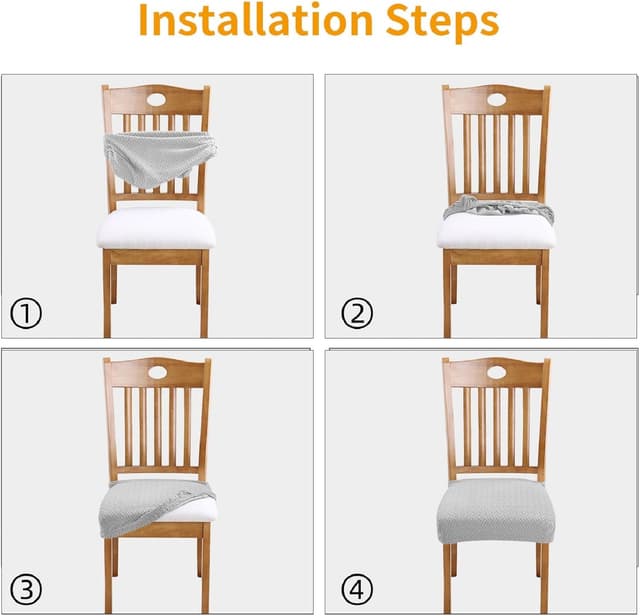 Installation Steps

①

②

③

④