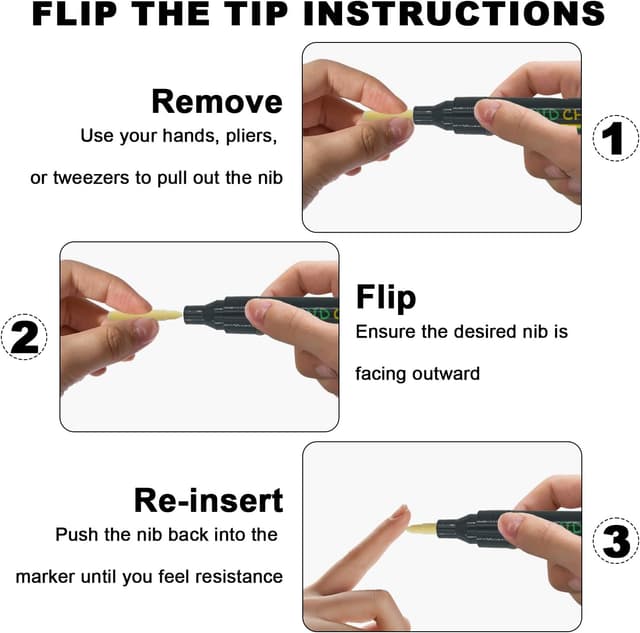 FLIP THE TIP INSTRUCTIONS

Remove
Use your hands, pliers,
or tweezers to pull out the nib

1

2

Flip
Ensure the desired nib is
facing outward

Re-insert
Push the nib back into the
marker until you feel resistance

3