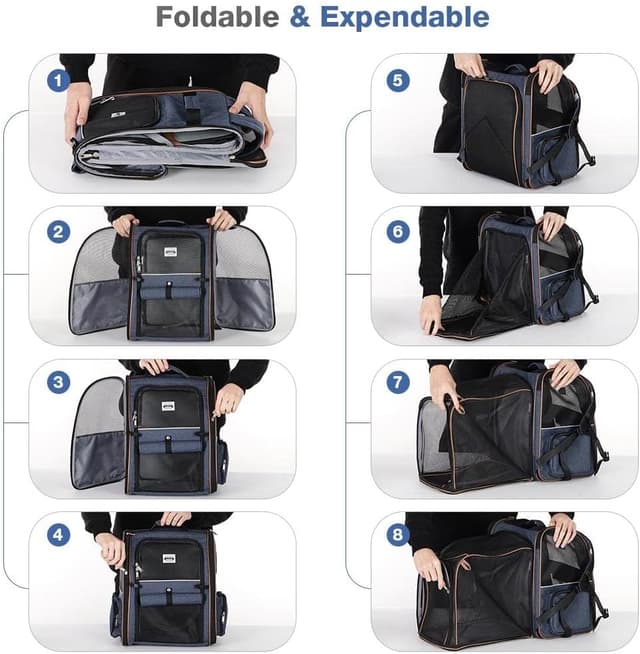 Foldable & Expendable

1

2

3

4

5

6

7

8