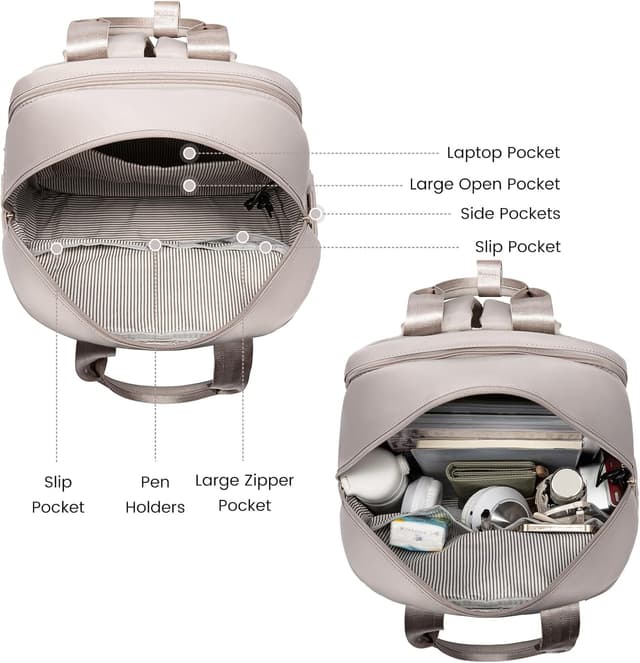 Laptop Pocket
Large Open Pocket
Side Pockets
Slip Pocket

Slip Pocket
Pen Holders
Large Zipper Pocket