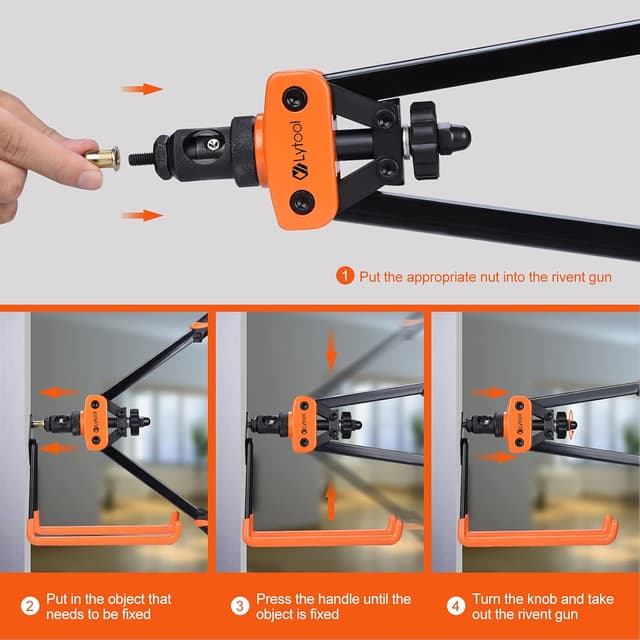 Lytool

1 Put the appropriate nut into the rivent gun

Lytool

Lytool

Lytool

2 Put in the object that needs to be fixed

3 Press the handle until the object is fixed

4 Turn the knob and take out the rivent gun