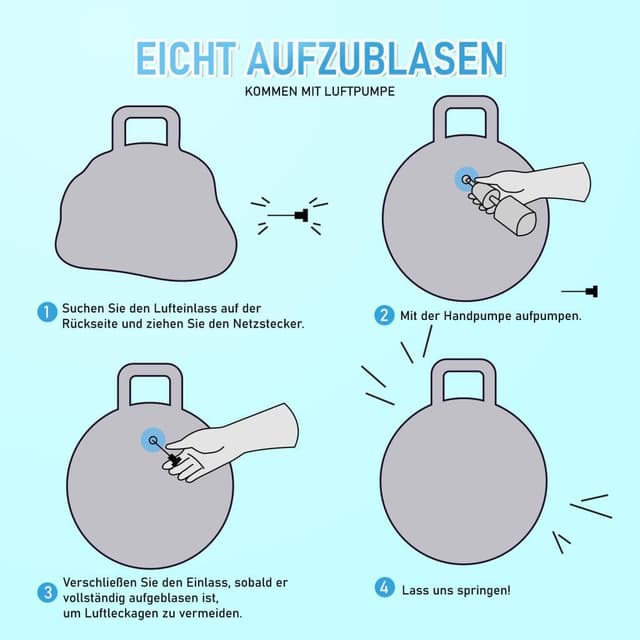 EICHT AUFZUBLASEN

KOMMEN MIT LUFTPUMPE

1 Suchen Sie den Lufteinlass auf der Rückseite und ziehen Sie den Netzstecker.

2 Mit der Handpumpe aufpumpen.

3 Verschließen Sie den Einlass, sobald er vollständig aufgeblasen ist, um Luftleckagen zu vermeiden.

4 Lass uns springen!