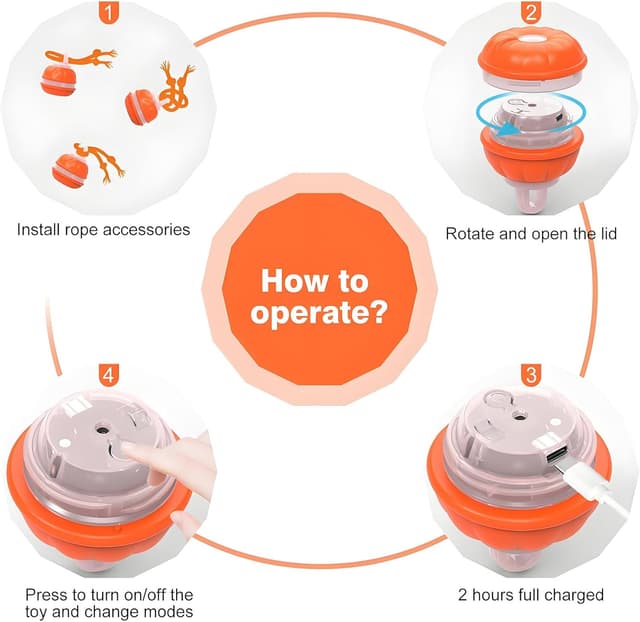 1

Install rope accessories

2

Rotate and open the lid

How to operate?

4

Press to turn on/off the toy and change modes

3

2 hours full charged