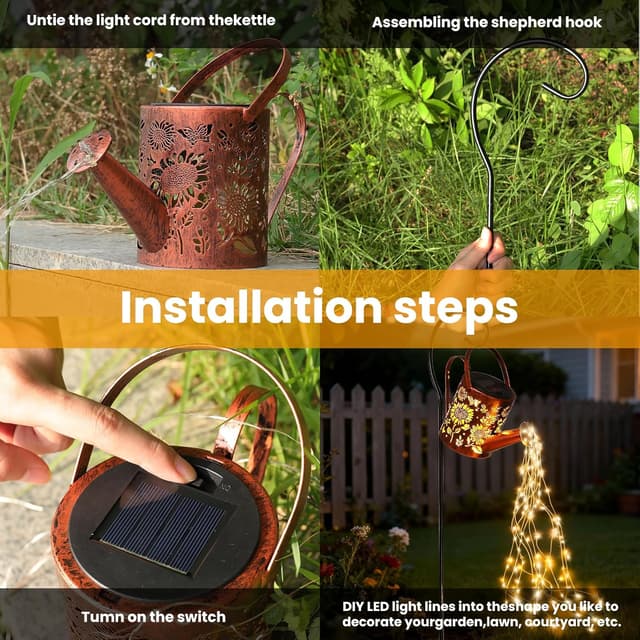 Untie the light cord from thekettle

Assembling the shepherd hook

Installation steps

Tumn on the switch

DIY LED light lines into theshape you like to decorate yourgarden,lawn, courtyard, etc.