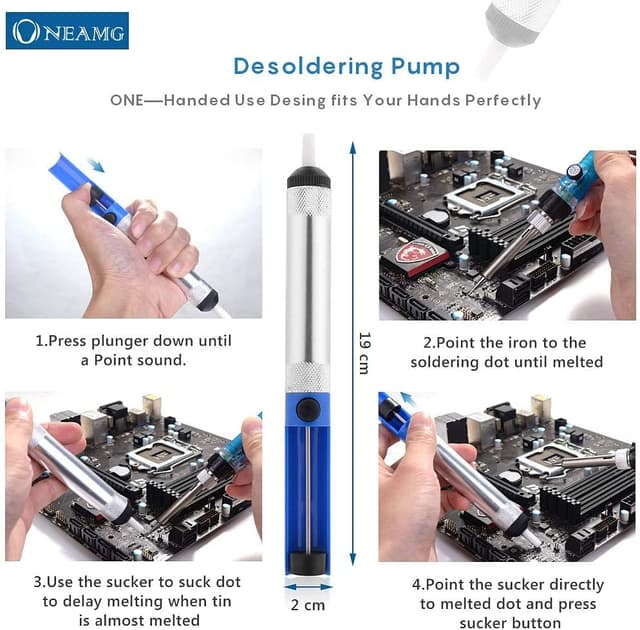 ONEAMG

Desoldering Pump

ONE—Handed Use Desing fits Your Hands Perfectly

1.Press plunger down until a Point sound.

19 cm

2.Point the iron to the soldering dot until melted

3.Use the sucker to suck dot to delay melting when tin is almost melted

2 cm

4.Point the sucker directly to melted dot and press sucker button