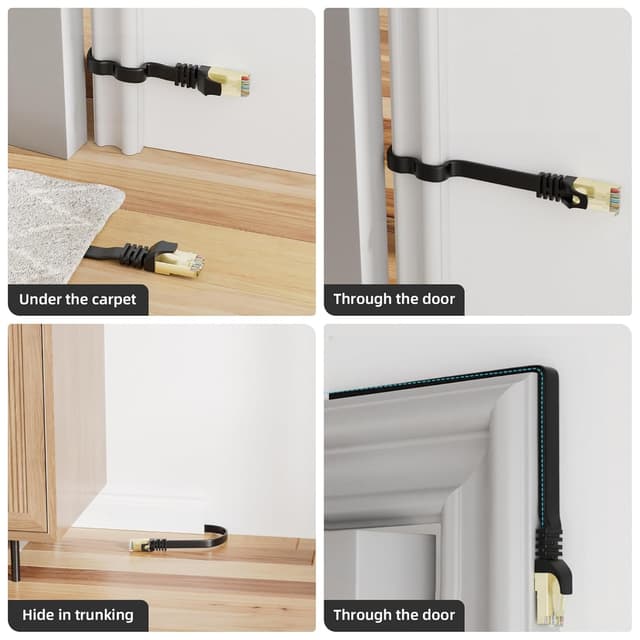 Under the carpet

Through the door

Hide in trunking

Through the door