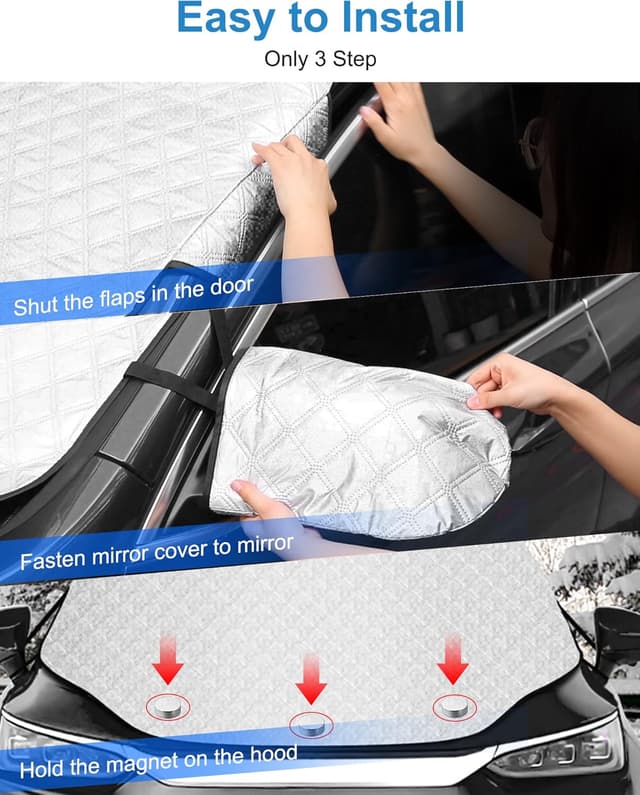 Easy to Install

Only 3 Step

Shut the flaps in the door

Fasten mirror cover to mirror

Hold the magnet on the hood