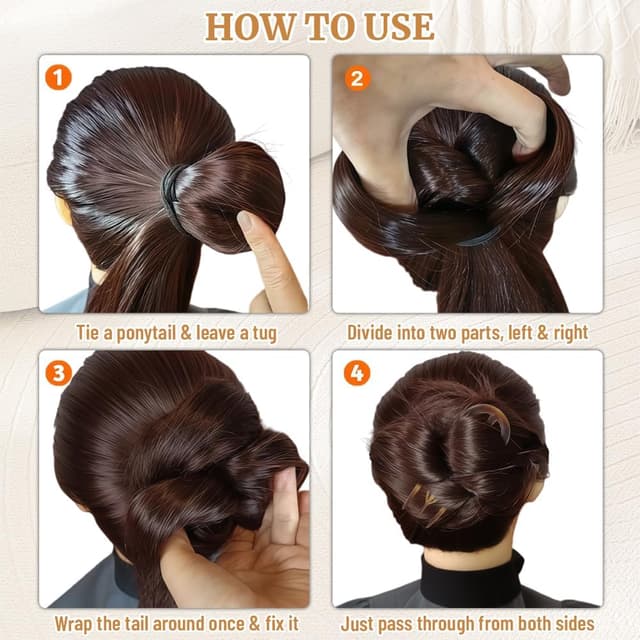 HOW TO USE

1

Tie a ponytail & leave a tug

2

Divide into two parts, left & right

3

Wrap the tail around once & fix it

4

Just pass through from both sides