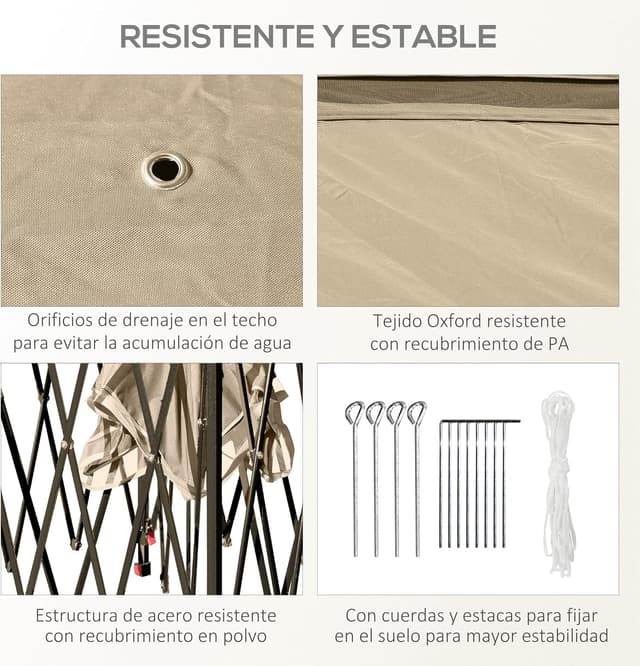 RESISTENTE Y ESTABLE

Orificios de drenaje en el techo para evitar la acumulación de agua

Tejido Oxford resistente con recubrimiento de PA

Estructura de acero resistente con recubrimiento en polvo

Con cuerdas y estacas para fijar en el suelo para mayor estabilidad