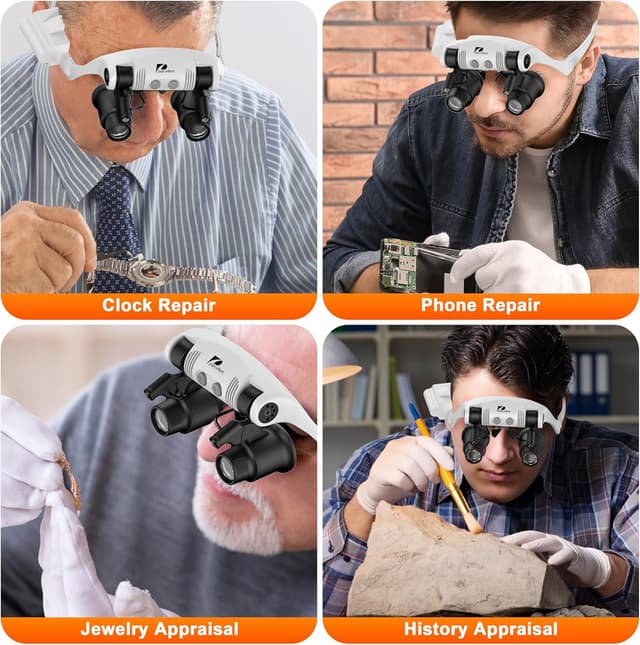 Clock Repair

Phone Repair

Jewelry Appraisal

History Appraisal