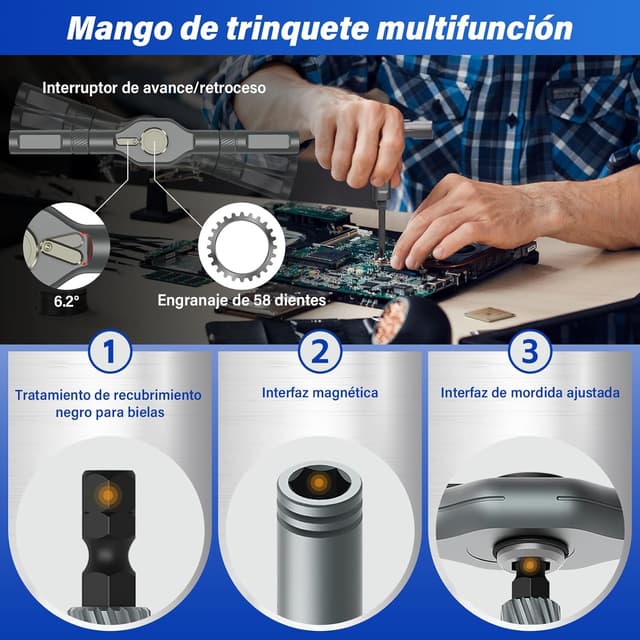 Mango de trinquete multifunción

Interruptor de avance/retroceso

6.2°

Engranaje de 58 dientes

1
Tratamiento de recubrimiento negro para bielas

2
Interfaz magnética

3
Interfaz de mordida ajustada