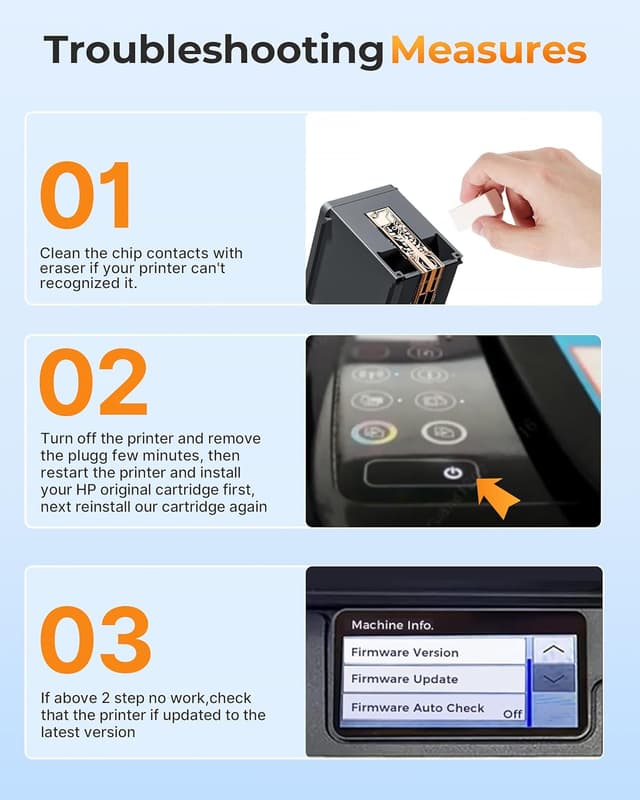 Troubleshooting Measures

01

Clean the chip contacts with eraser if your printer can't recognized it.

02

Turn off the printer and remove the plugg few minutes, then restart the printer and install your HP original cartridge first, next reinstall our cartridge again

03

If above 2 step no work,check that the printer if updated to the latest version

Machine Info.

Firmware Version

Firmware Update

Firmware Auto Check

Off