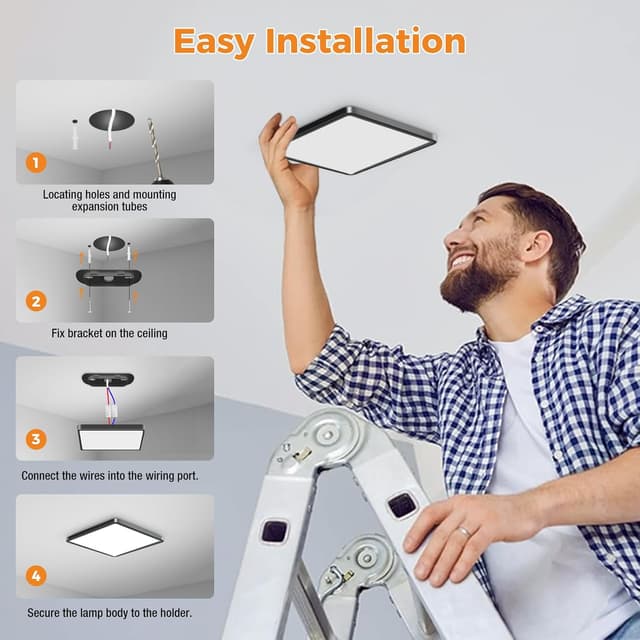 Easy Installation

1

Locating holes and mounting expansion tubes

2

Fix bracket on the ceiling

3

Connect the wires into the wiring port.

4

Secure the lamp body to the holder.