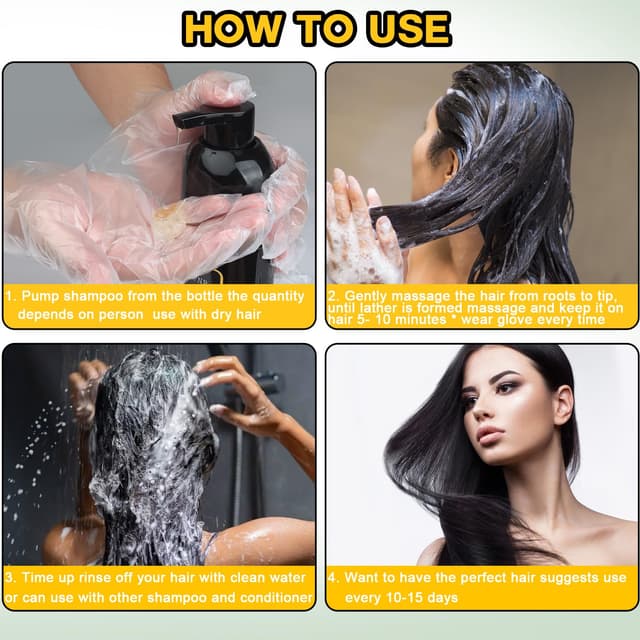 HOW TO USE

1. Pump shampoo from the bottle the quantity depends on person use with dry hair

2. Gently massage the hair from roots to tip, until lather is formed massage and keep it on hair 5- 10 minutes * wear glove every time

3. Time up rinse off your hair with clean water or can use with other shampoo and conditioner

4. Want to have the perfect hair suggests use every 10-15 days