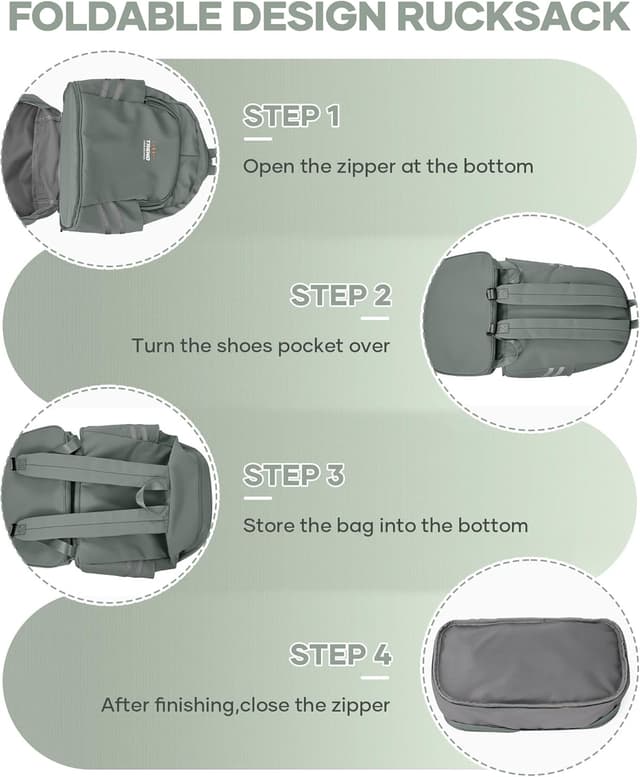 FOLDABLE DESIGN RUCKSACK

STEP 1
Open the zipper at the bottom

STEP 2
Turn the shoes pocket over

STEP 3
Store the bag into the bottom

STEP 4
After finishing,close the zipper