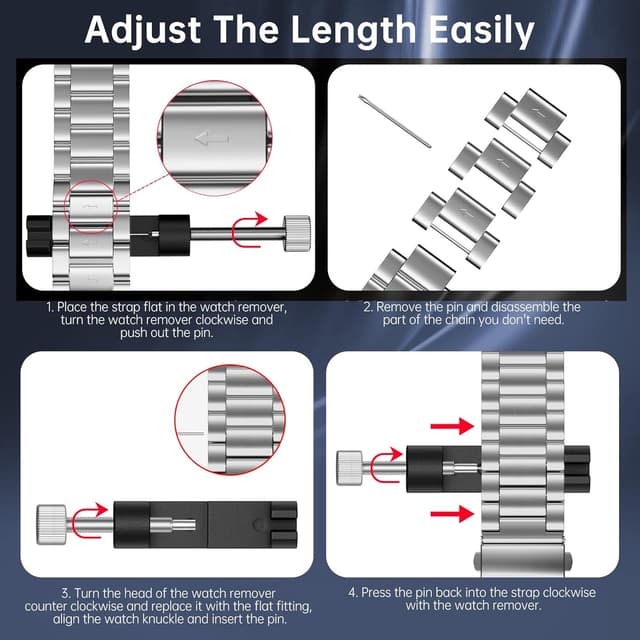 Adjust The Length Easily

1. Place the strap flat in the watch remover, turn the watch remover clockwise and push out the pin.

2. Remove the pin and disassemble the part of the chain you don't need.

3. Turn the head of the watch remover counter clockwise and replace it with the flat fitting, align the watch knuckle and insert the pin.

4. Press the pin back into the strap clockwise with the watch remover.