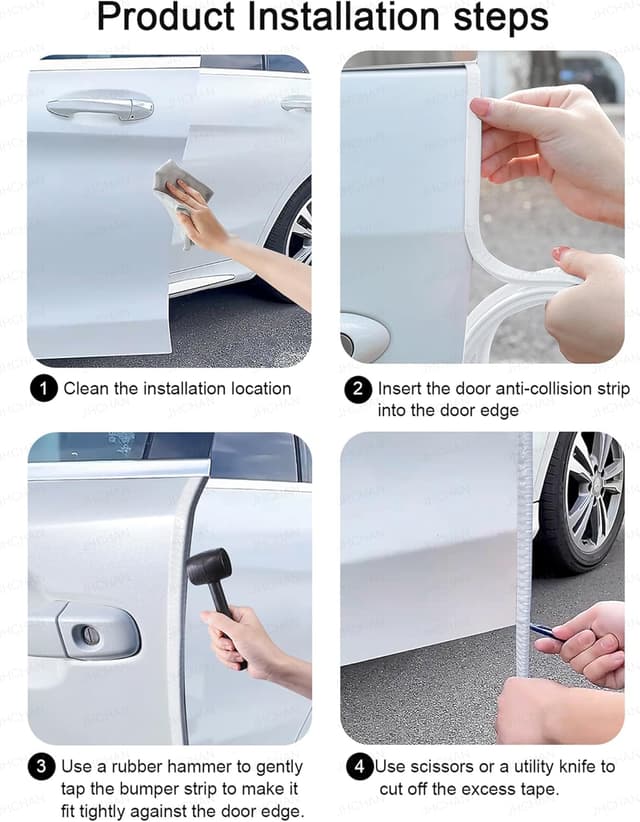 Product Installation steps

1 Clean the installation location

2 Insert the door anti-collision strip into the door edge

3 Use a rubber hammer to gently tap the bumper strip to make it fit tightly against the door edge.

4 Use scissors or a utility knife to cut off the excess tape.