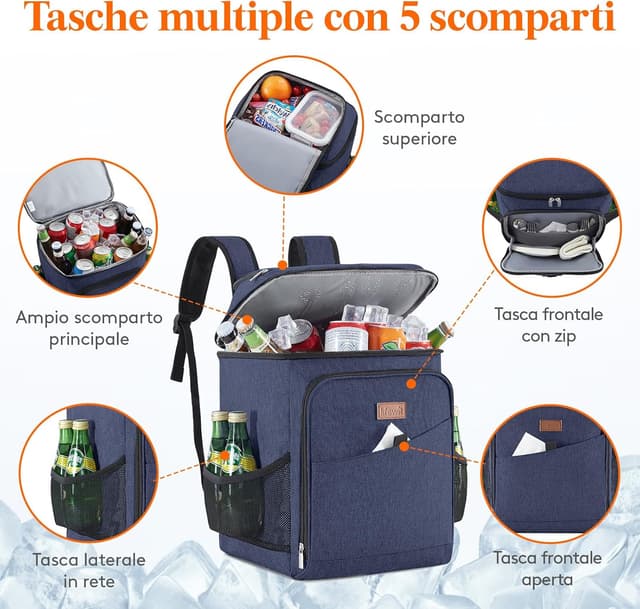 Tasche multiple con 5 scomparti

Scomparto superiore

Ampio scomparto principale

Tasca frontale con zip

Tasca laterale in rete

Tasca frontale aperta